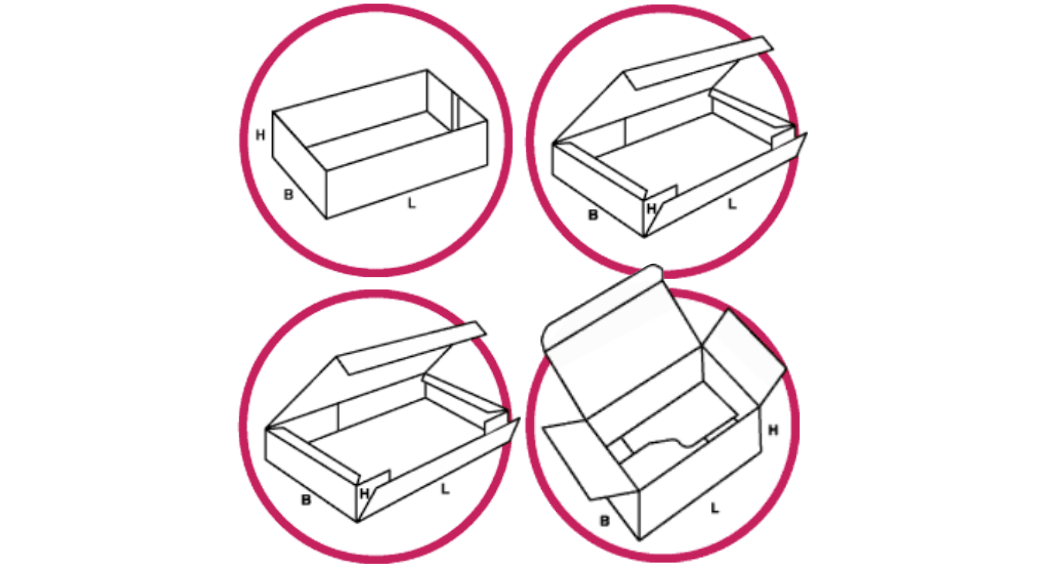 H
B
L

B
H
L

B
H
L

H
B
L